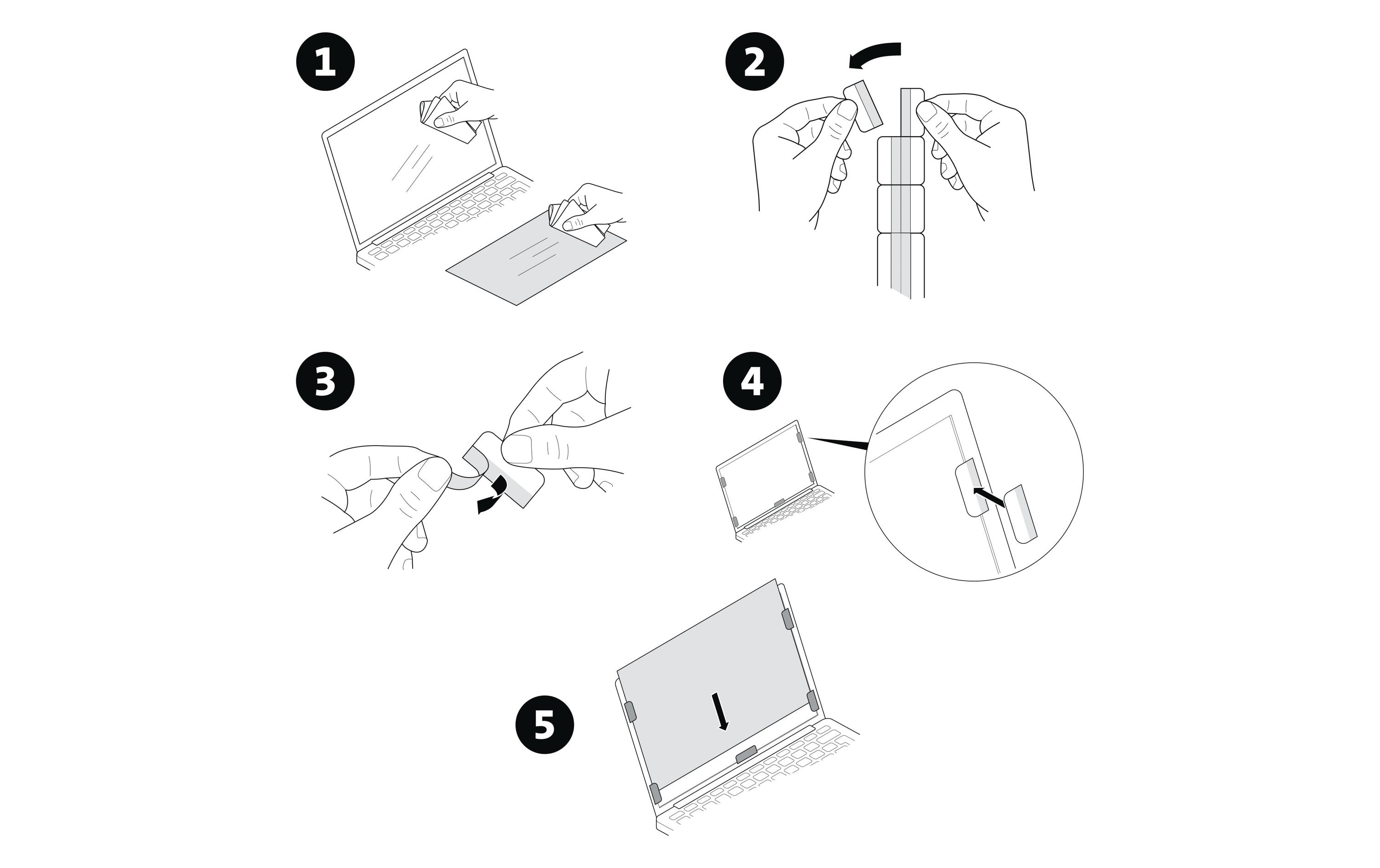 1

2

3

4

5