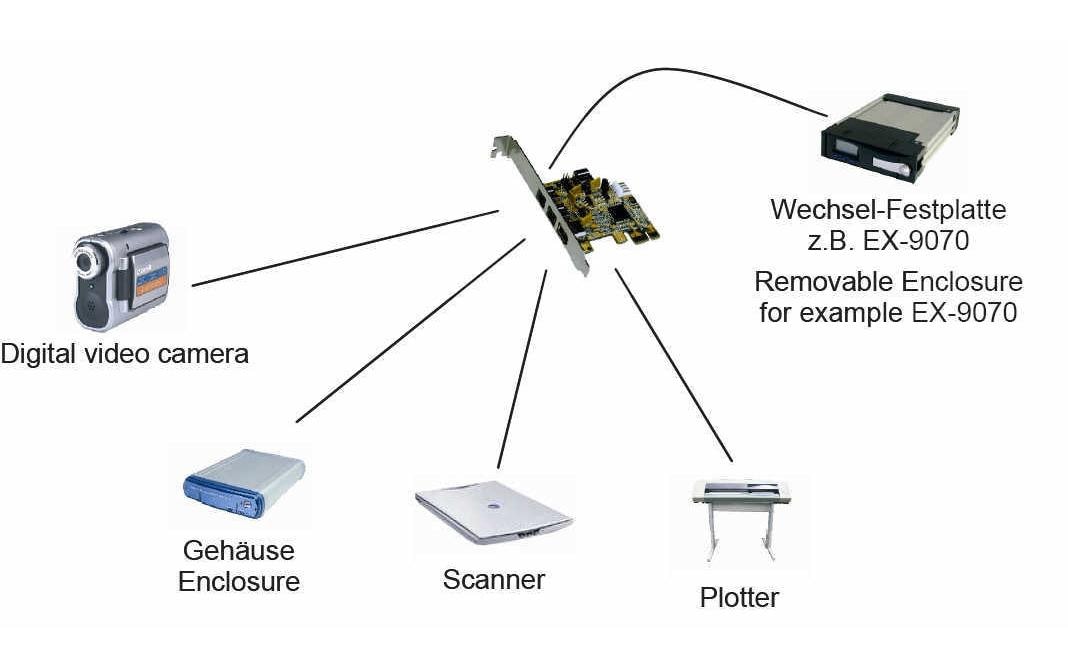 Wechsel-Festplatte
z.B. EX-9070

Removable Enclosure
for example EX-9070

Digital video camera

Gehäuse
Enclosure

Scanner

Plotter