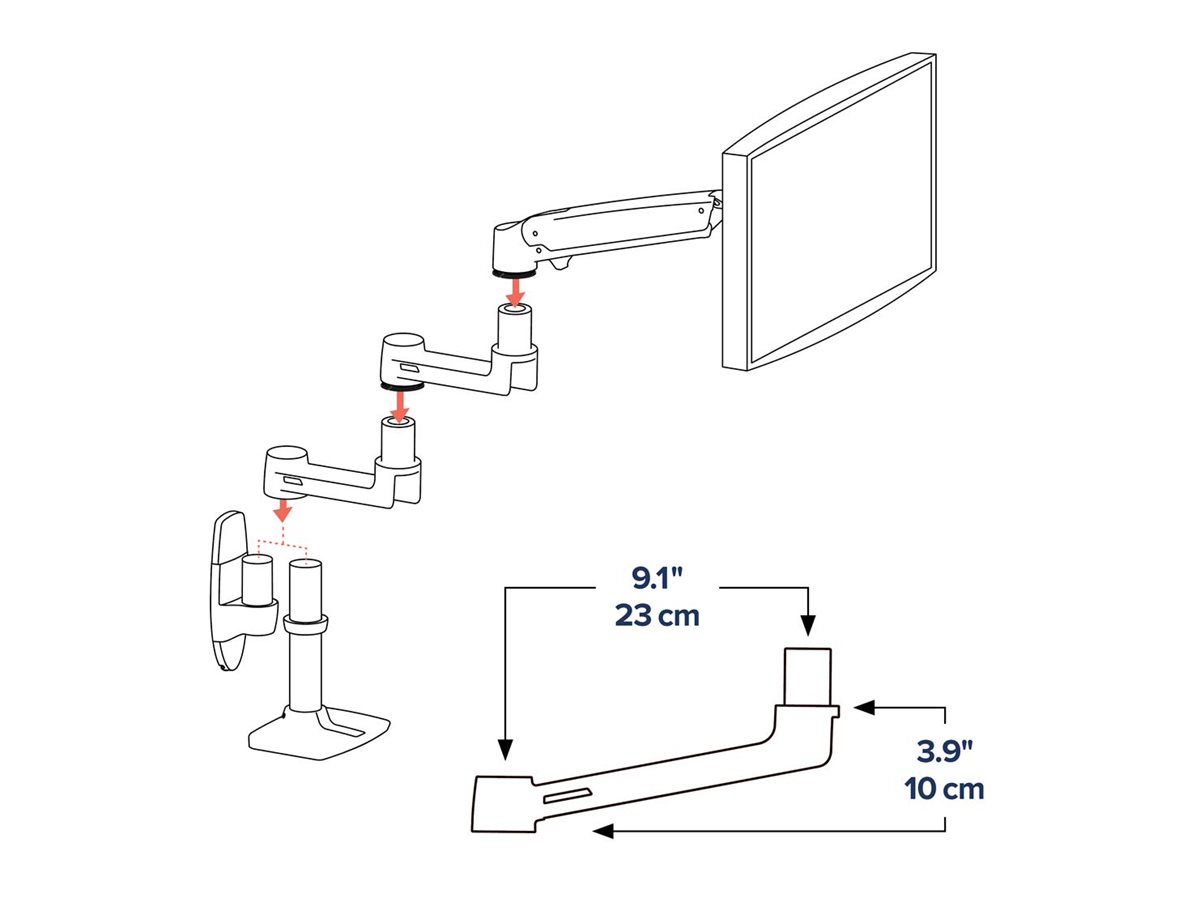 9.1"
23 cm

3.9"
10 cm